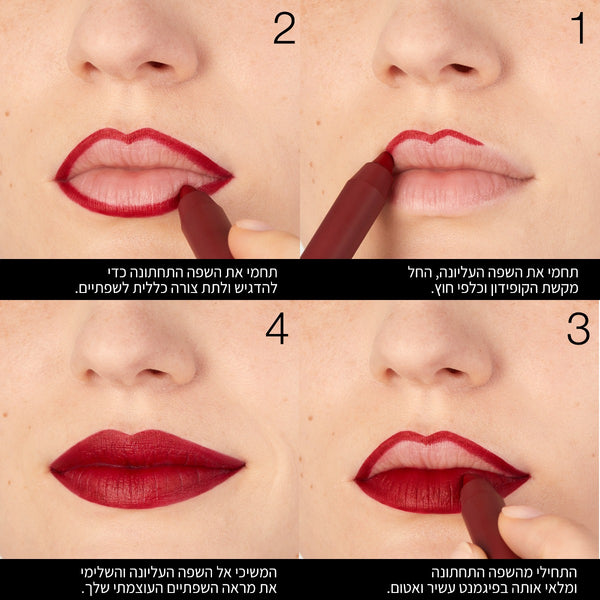 1

תחמי את השפה העליונה, החל מקשת הקופידון וכלפי חוץ.

2

תחמי את השפה התחתונה כדי להדגיש ולתת צורה כללית לשפתיים.

3

התחילי מהשפה התחתונה ומלאי אותה בפיגמנט עשיר ואטום.

4

המשיכי אל השפה העליונה והשלימי את מראה השפתיים העוצמתי שלך.